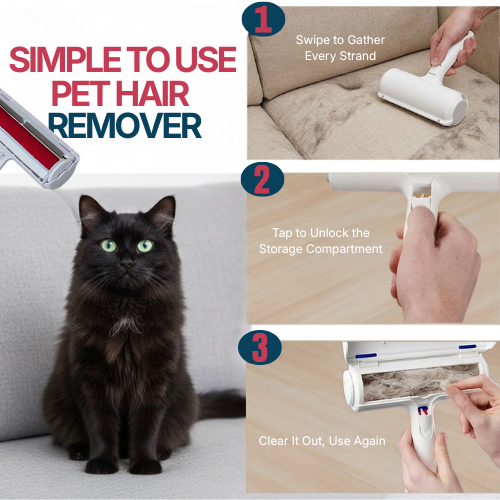 SIMPLE TO USE PET HAIR REMOVER

1

Swipe to Gather Every Strand

2

Tap to Unlock the Storage Compartment

3

Clear It Out, Use Again